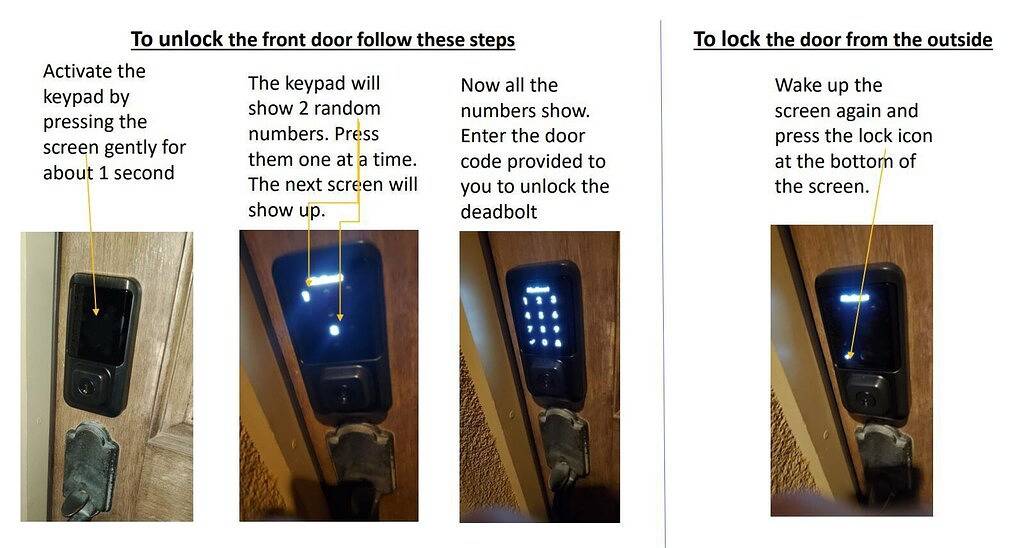 To unlock the front door follow these steps

Activate the keypad by pressing the screen gently for about 1 second

The keypad will show 2 random numbers. Press them one at a time. The next screen will show up.

Now all the numbers show. Enter the door code provided to you to unlock the deadbolt

To lock the door from the outside

Wake up the screen again and press the lock icon at the bottom of the screen.